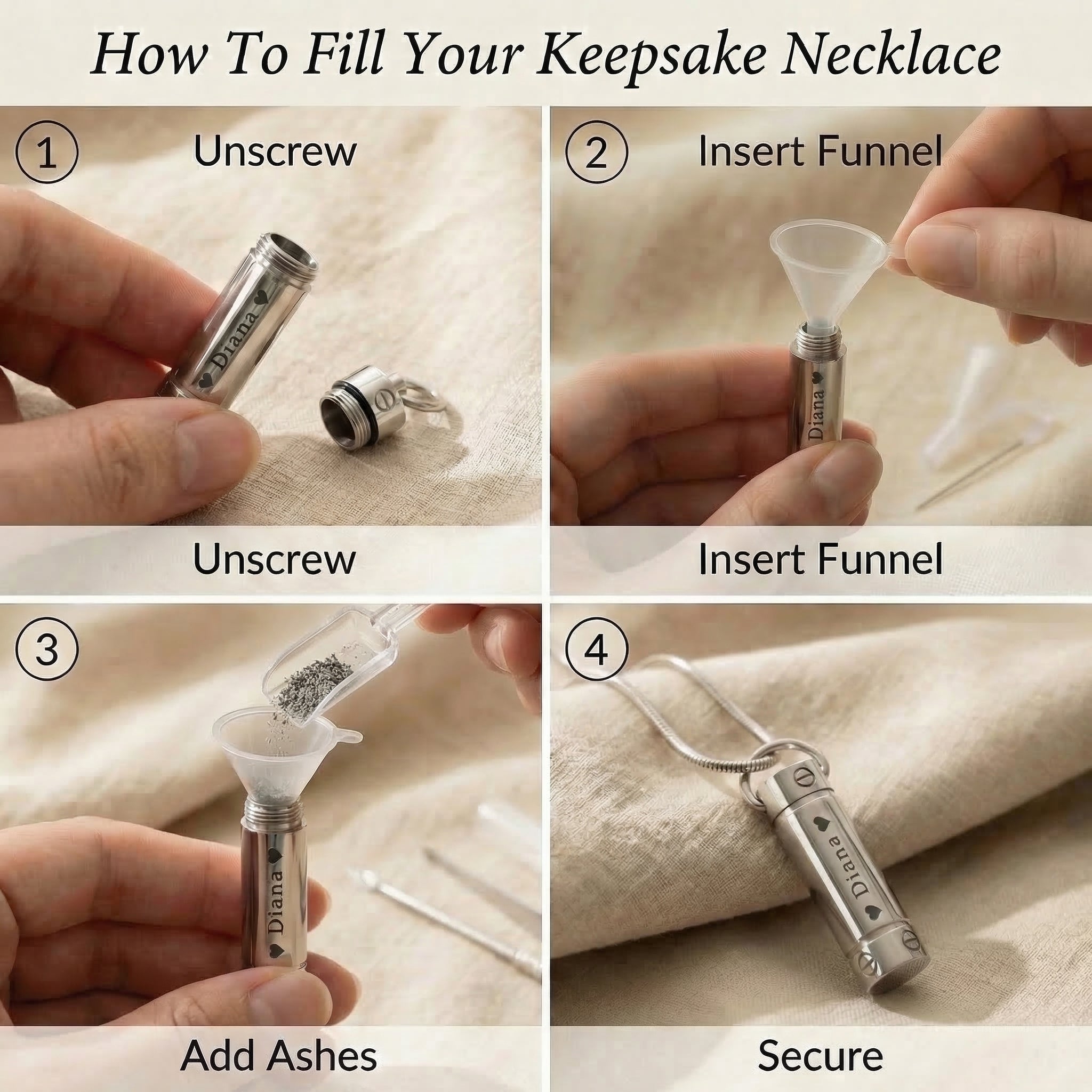 How To Fill Your Keepsake Necklace

1 Unscrew

Diana

Unscrew

2 Insert Funnel

Diana

Insert Funnel

3

Diana

Add Ashes

4

Diana

Secure