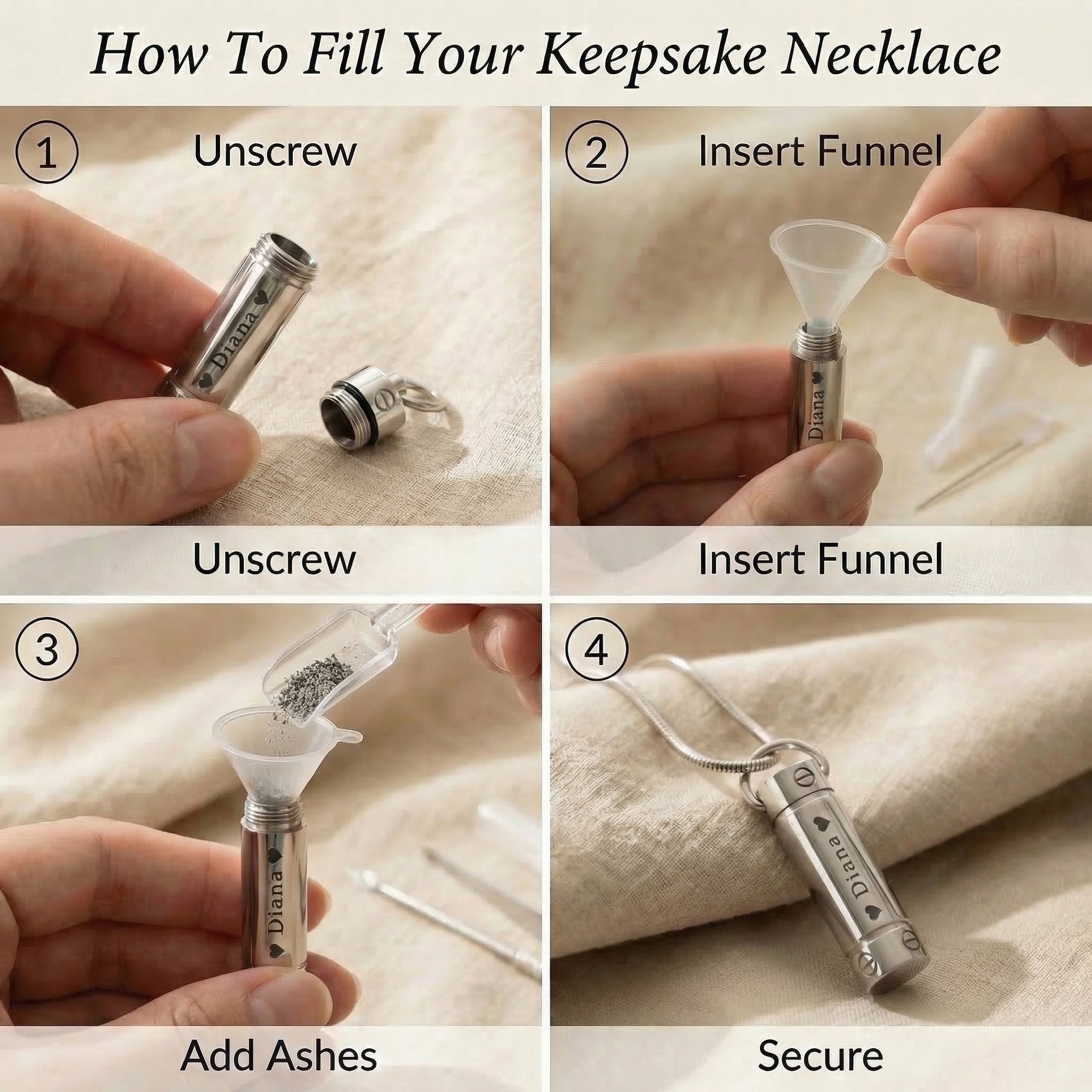 How To Fill Your Keepsake Necklace

1 Unscrew

Diana

Unscrew

2 Insert Funnel

Diana

Insert Funnel

3

Diana

Add Ashes

4

Diana

Secure