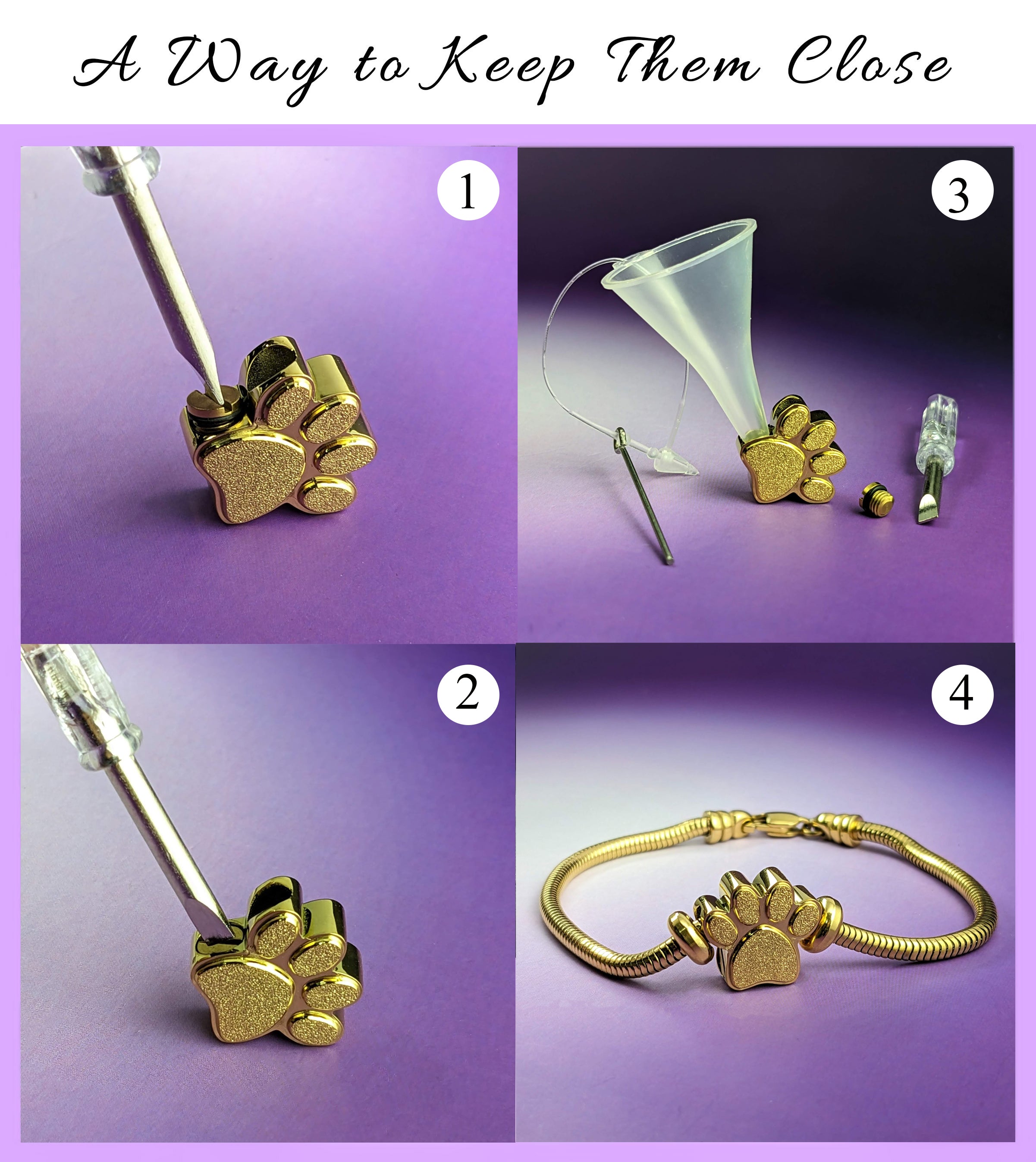 A Way to Keep Them Close

1

3

2

4